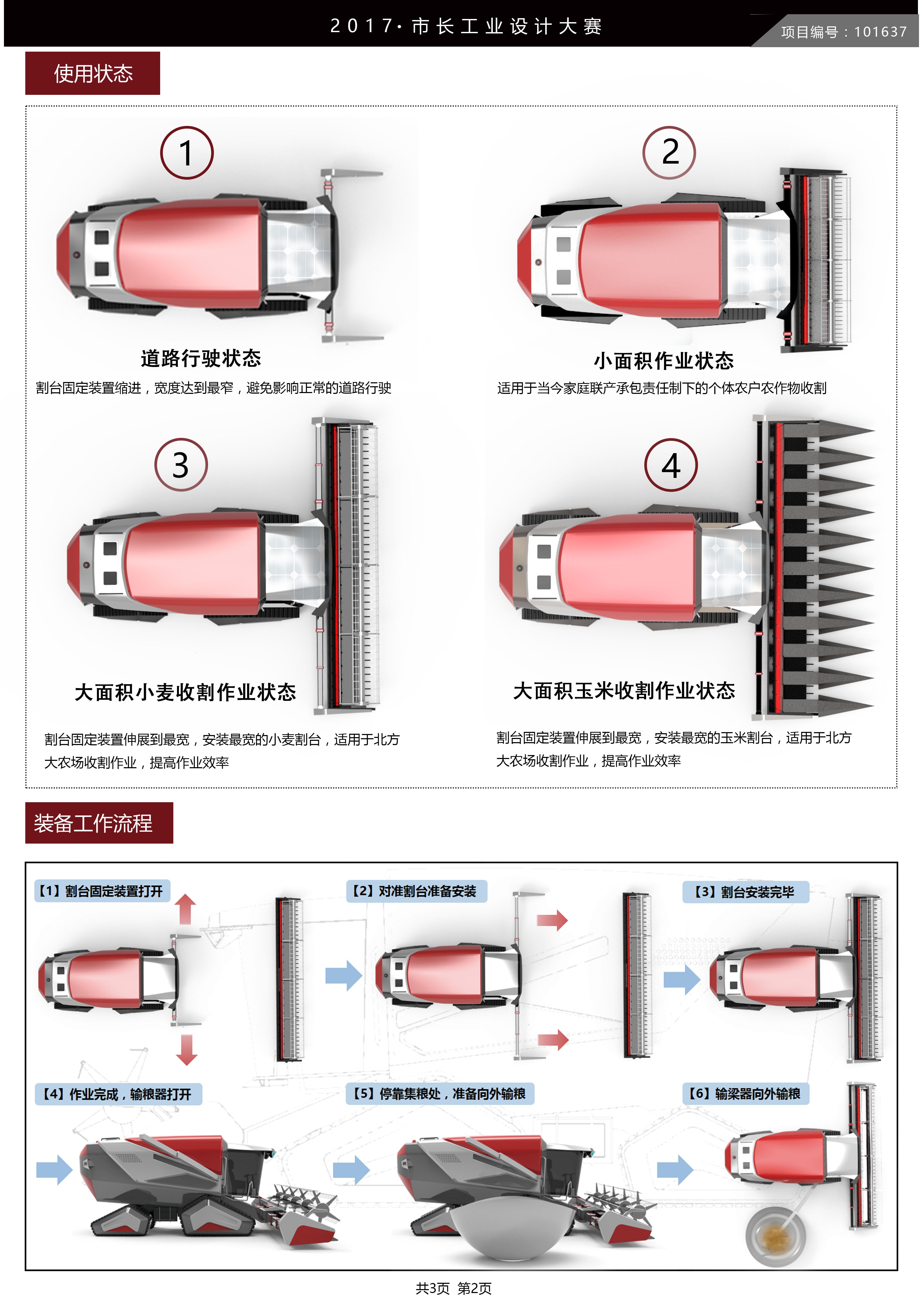 2017·市长工业设计大赛

项目编号：101637

使用状态

1

道路行驶状态

割台固定装置缩进，宽度达到最窄，避免影响正常的道路行驶

2

小面积作业状态

适用于当今家庭联产承包责任制下的个体农户农作物收割

3

大面积小麦收割作业状态

割台固定装置伸展到最宽，安装最宽的小麦割台，适用于北方大农场收割作业，提高作业效率

4

大面积玉米收割作业状态

割台固定装置伸展到最宽，安装最宽的玉米割台，适用于北方大农场收割作业，提高作业效率

装备工作流程

【1】割台固定装置打开

【2】对准割台准备安装

【3】割台安装完毕

【4】作业完成，输粮器打开

【5】停靠集粮处，准备向外输粮

【6】输梁器向外输粮

共3页 第2页