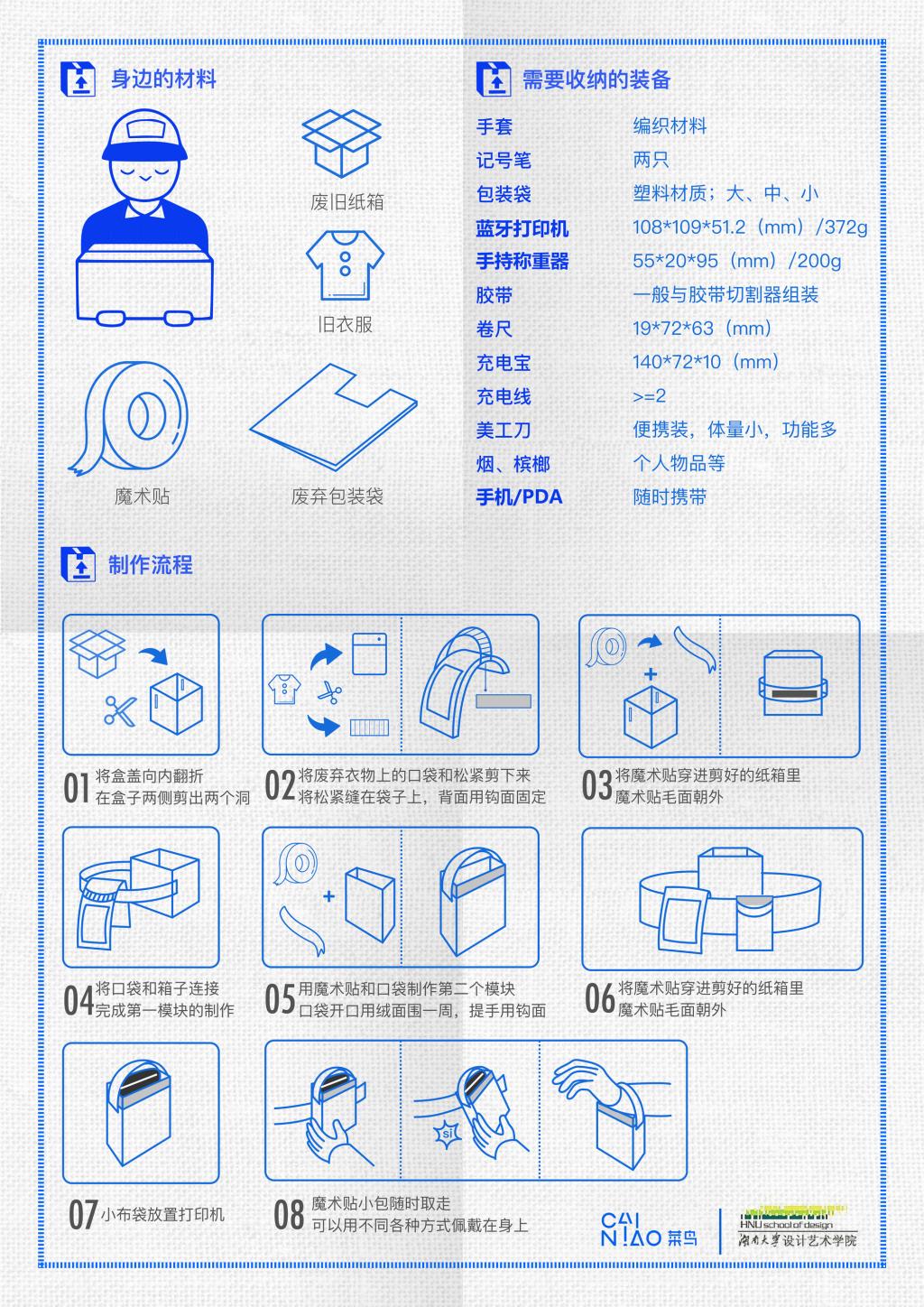 身边的材料

废旧纸箱

旧衣服

魔术贴

废弃包装袋

需要收纳的装备

| 手套 | 编织材料 |
|---|---|
| 记号笔 | 两只 |
| 包装袋 | 塑料材质；大、中、小 |
| 蓝牙打印机 | 108*109*51.2（mm）/372g |
| 手持称重器 | 55*20*95（mm）/200g |
| 胶带 | 一般与胶带切割器组装 |
| 卷尺 | 19*72*63（mm） |
| 充电宝 | 140*72*10（mm） |
| 充电线 | >=2 |
| 美工刀 | 便携装，体量小，功能多 |
| 烟、槟榔 | 个人物品等 |
| 手机/PDA | 随时携带 |

制作流程

01 将盒盖向内翻折
在盒子两侧剪出两个洞

02 将废弃衣物上的口袋和松紧剪下来
将松紧缝在袋子上，背面用钩面固定

03 将魔术贴穿进剪好的纸箱里
魔术贴毛面朝外

04 将口袋和箱子连接
完成第一模块的制作

05 用魔术贴和口袋制作第二个模块
口袋开口用绒面围一周，提手用钩面

06 将魔术贴穿进剪好的纸箱里
魔术贴毛面朝外

07 小布袋放置打印机

si

08 魔术贴小包随时取走
可以用不同各种方式佩戴在身上

CAI N!AO 菜鸟

HNU school of design
湖南大学设计艺术学院